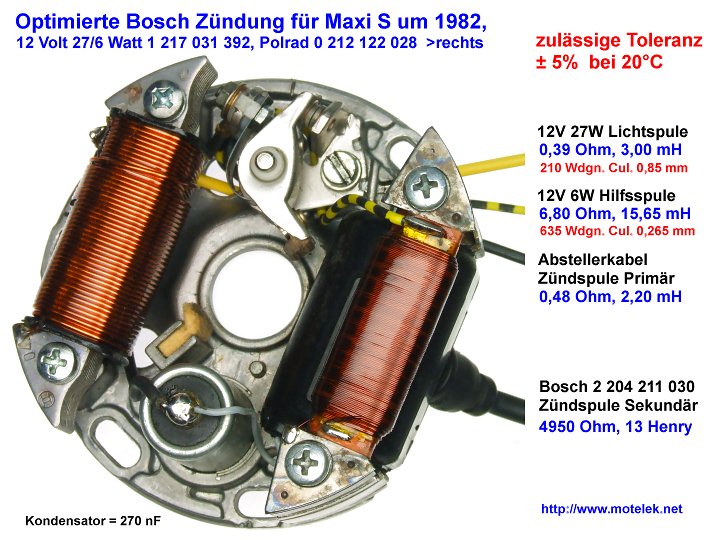 Optimierte Bosch Zündung für Maxi S um 1982,
12 Volt 27/6 Watt 1 217 031 392, Polrad 0 212 122 028 >rechts

zulässige Toleranz
± 5% bei 20°C

12V 27W Lichtspule
0,39 Ohm, 3,00 mH
210 Wdgn. Cul. 0,85 mm

12V 6W Hilfsspule
6,80 Ohm, 15,65 mH
635 Wdgn. Cul. 0,265 mm

Abstellerkabel
Zündspule Primär
0,48 Ohm, 2,20 mH

Bosch 2 204 211 030
Zündspule Sekundär
4950 Ohm, 13 Henry

Kondensator = 270 nF

http://www.motelek.net